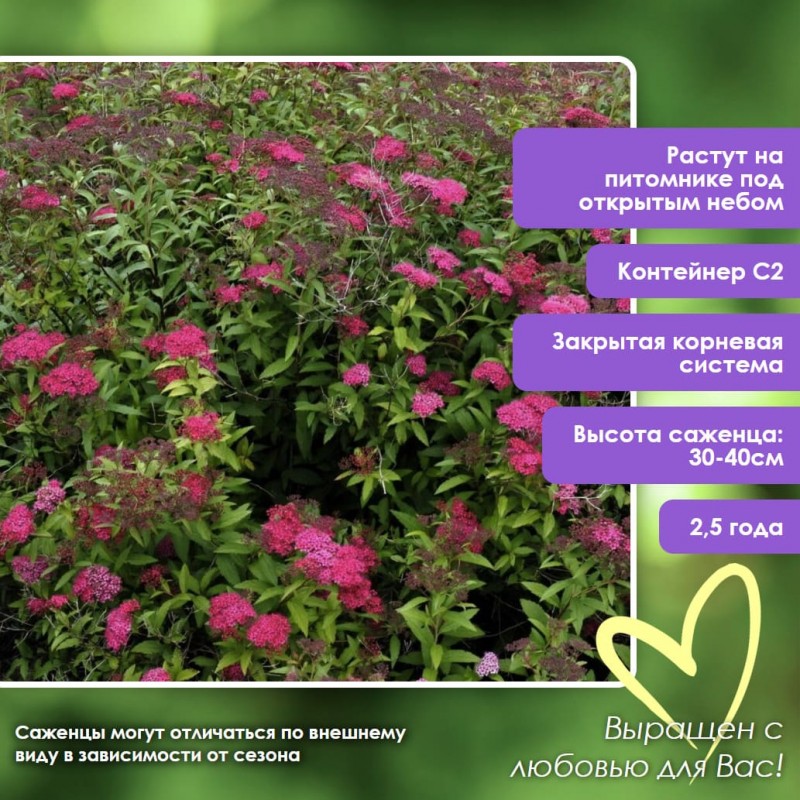 Растут на питомнике под открытым небом

Контейнер С2

Закрытая корневая система

Высота саженца: 30-40см

2,5 года

Саженцы могут отличаться по внешнему виду в зависимости от сезона

Выращен с любовью для Вас!