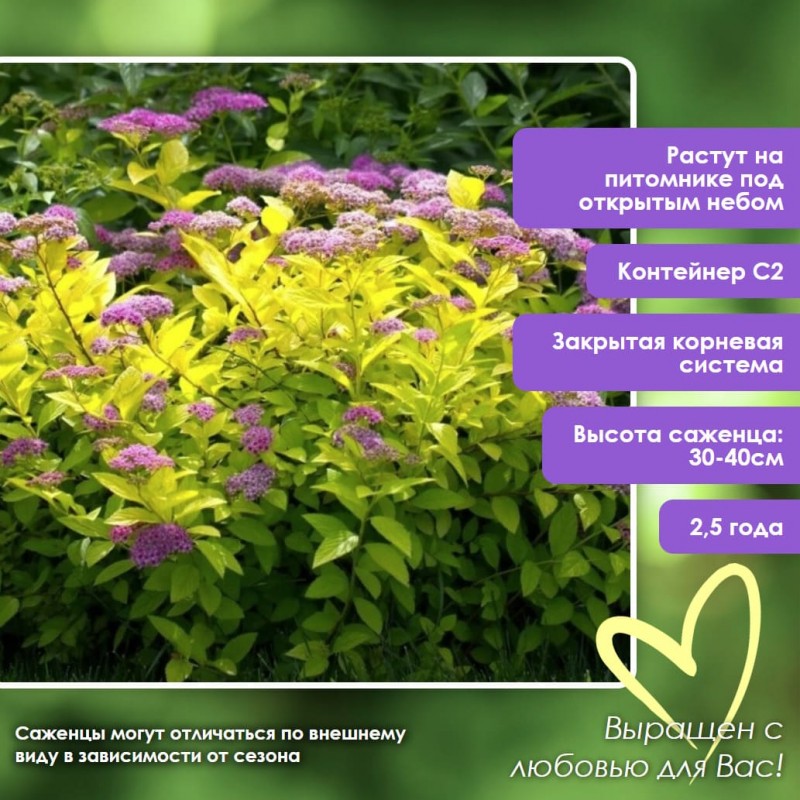 Растут на питомнике под открытым небом

Контейнер С2

Закрытая корневая система

Высота саженца: 30-40см

2,5 года

Саженцы могут отличаться по внешнему виду в зависимости от сезона

Выращен с любовью для Вас!