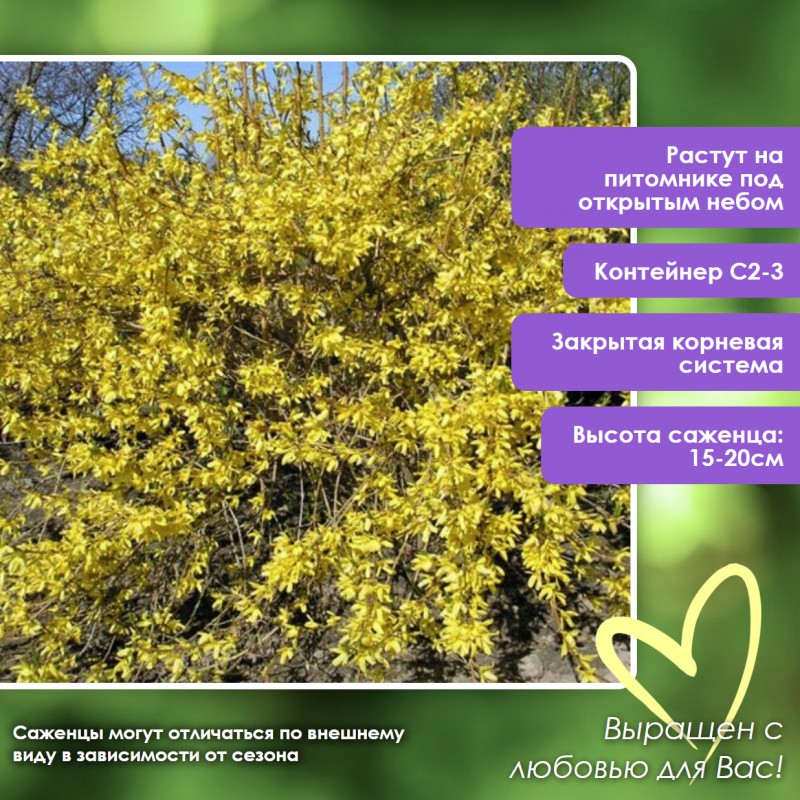 Растут на питомнике под открытым небом

Контейнер С2-3

Закрытая корневая система

Высота саженца: 15-20см

Саженцы могут отличаться по внешнему виду в зависимости от сезона

Выращен с любовью для Вас!