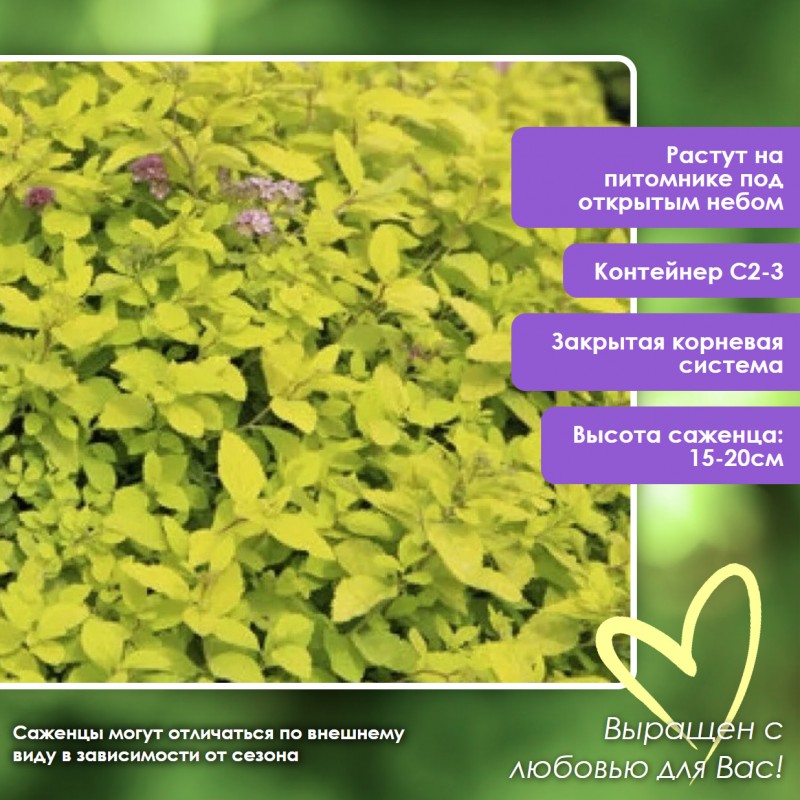 Растут на питомнике под открытым небом

Контейнер С2-3

Закрытая корневая система

Высота саженца: 15-20см

Саженцы могут отличаться по внешнему виду в зависимости от сезона

Выращен с любовью для Вас!