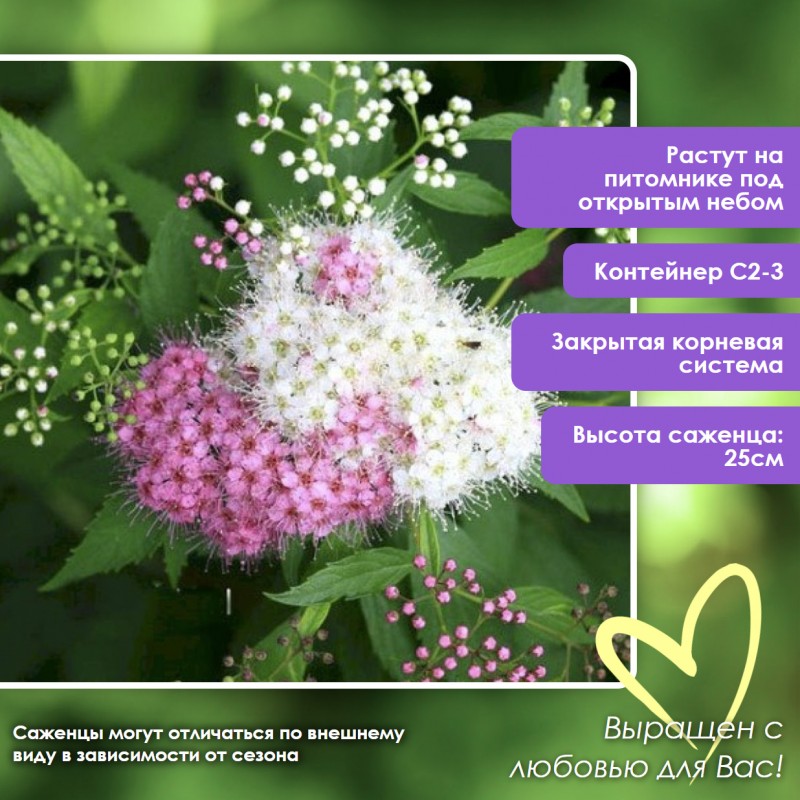 Растут на питомнике под открытым небом

Контейнер С2-3

Закрытая корневая система

Высота саженца: 25см

Саженцы могут отличаться по внешнему виду в зависимости от сезона

Выращен с любовью для Вас!