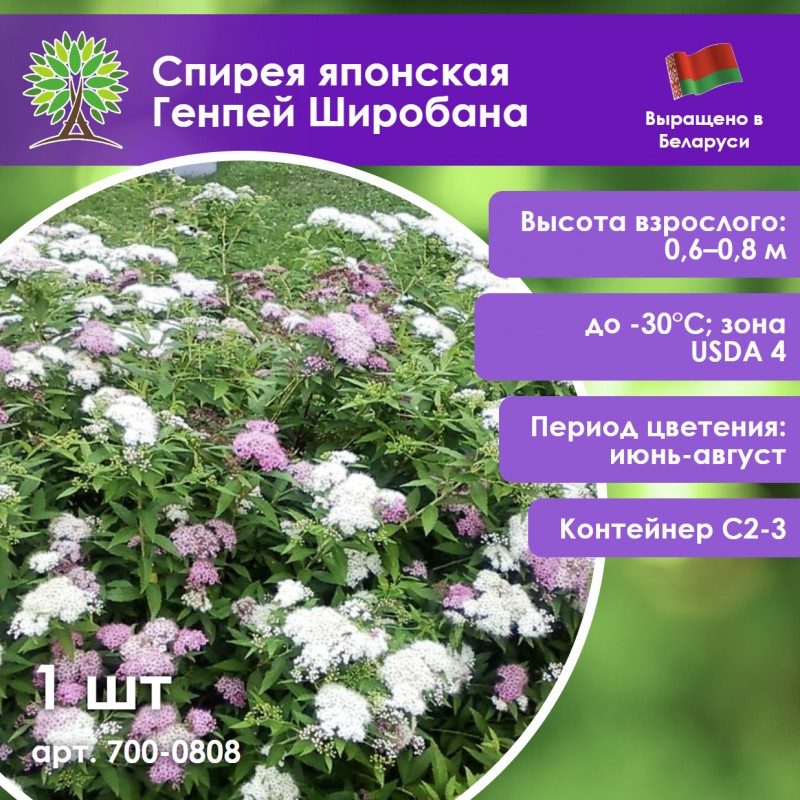 Спирея японская Генпей Широбана

Выращено в Беларуси

Высота взрослого: 0,6–0,8 м

до -30°C; зона USDA 4

Период цветения: июнь-август

Контейнер С2-3

1 шт

арт. 700-0808