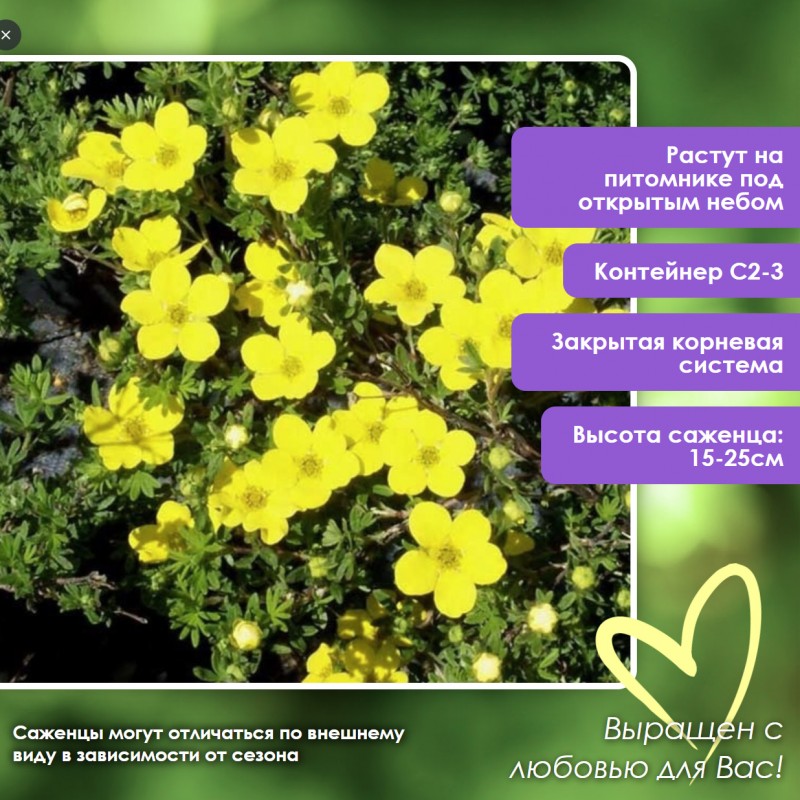 ×

Растут на питомнике под открытым небом

Контейнер С2-3

Закрытая корневая система

Высота саженца: 15-25см

Саженцы могут отличаться по внешнему виду в зависимости от сезона

Выращен с любовью для Вас!