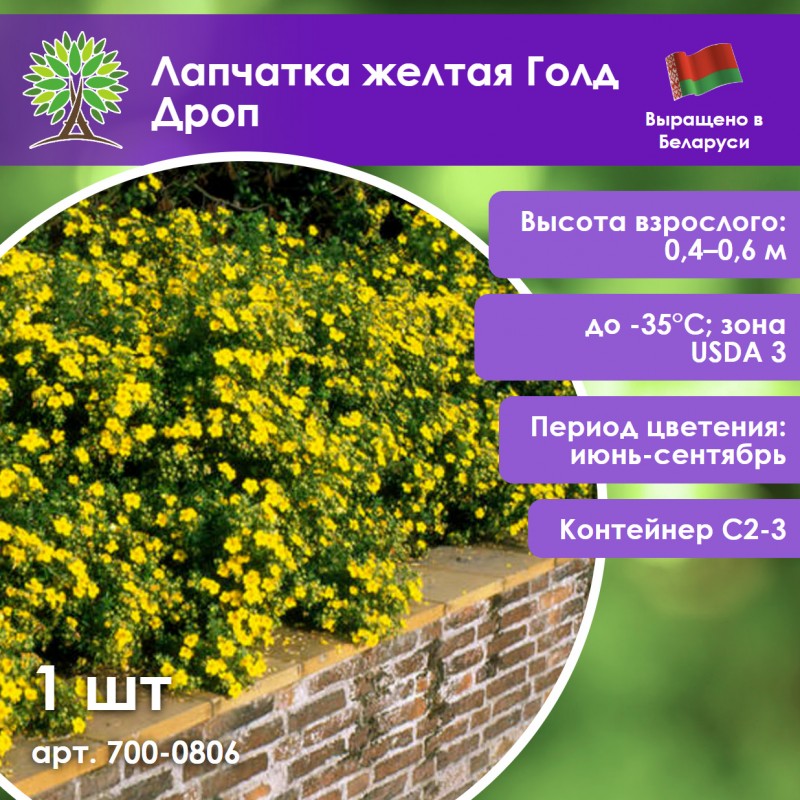 Лапчатка желтая Голд Дроп

Выращено в Беларуси

Высота взрослого: 0,4–0,6 м

до -35°C; зона USDA 3

Период цветения: июнь-сентябрь

Контейнер С2-3

1 шт

арт. 700-0806