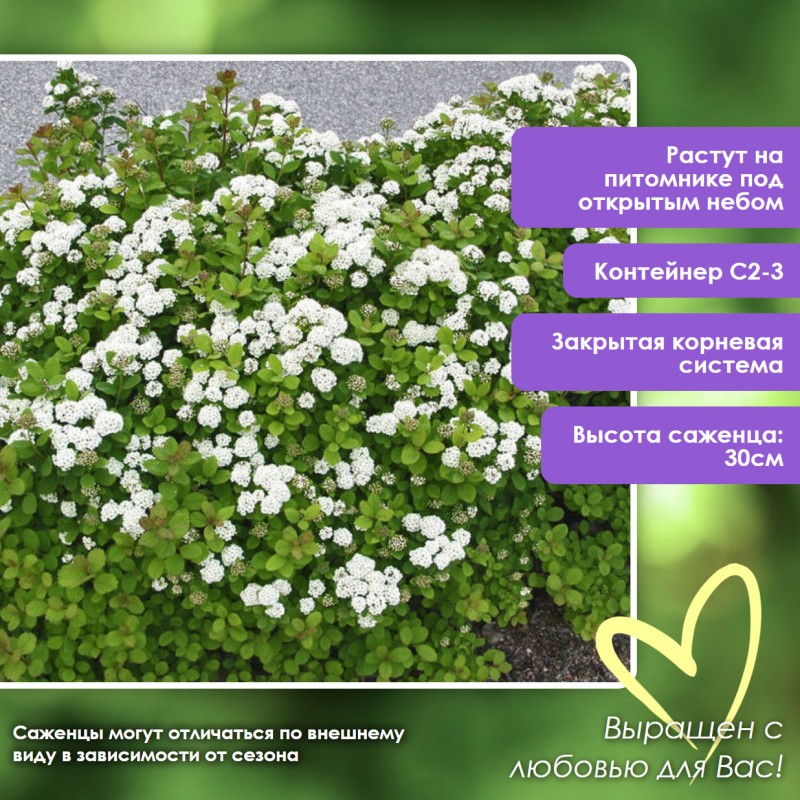 Растут на питомнике под открытым небом

Контейнер С2-3

Закрытая корневая система

Высота саженца: 30см

Саженцы могут отличаться по внешнему виду в зависимости от сезона

Выращен с любовью для Вас!