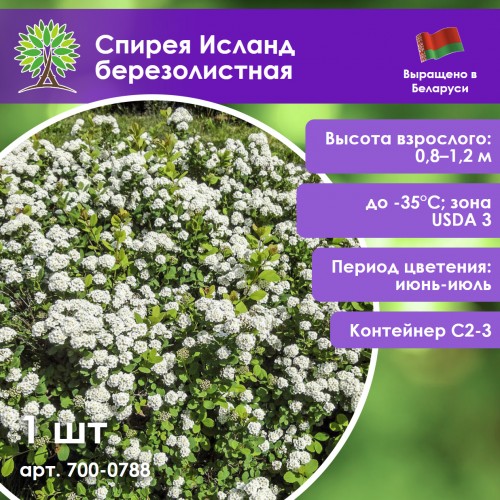 Спирея Исланд березолистная

Выращено в Беларуси

Высота взрослого: 0,8–1,2 м

до -35°C; зона USDA 3

Период цветения: июнь-июль

Контейнер С2-3

1 шт

арт. 700-0788