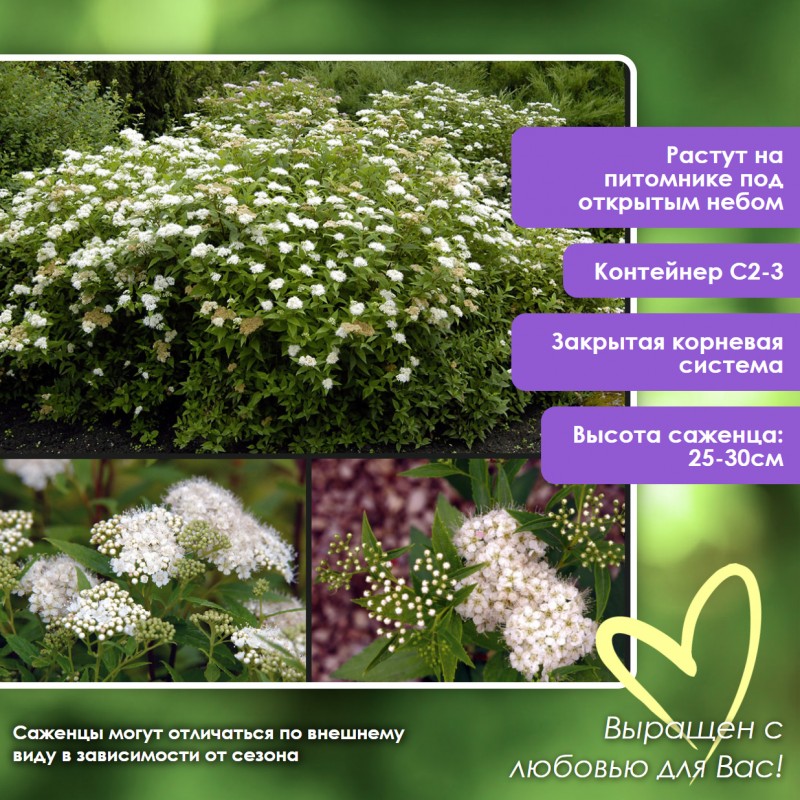 Растут на питомнике под открытым небом

Контейнер С2-3

Закрытая корневая система

Высота саженца: 25-30см

Саженцы могут отличаться по внешнему виду в зависимости от сезона

Выращен с любовью для Вас!