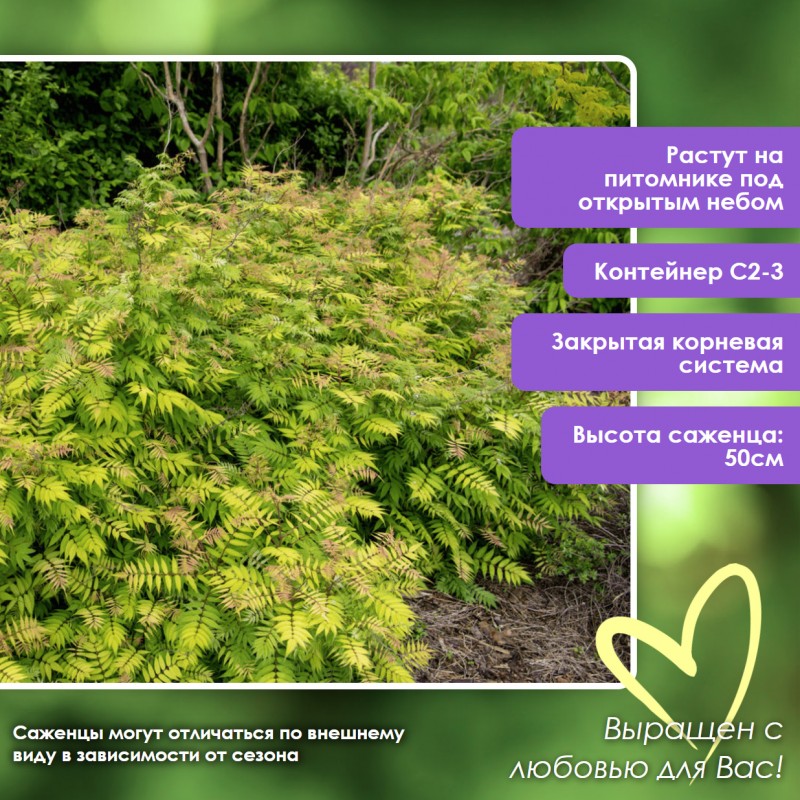 Растут на питомнике под открытым небом

Контейнер С2-3

Закрытая корневая система

Высота саженца: 50см

Саженцы могут отличаться по внешнему виду в зависимости от сезона

Выращен с любовью для Вас!