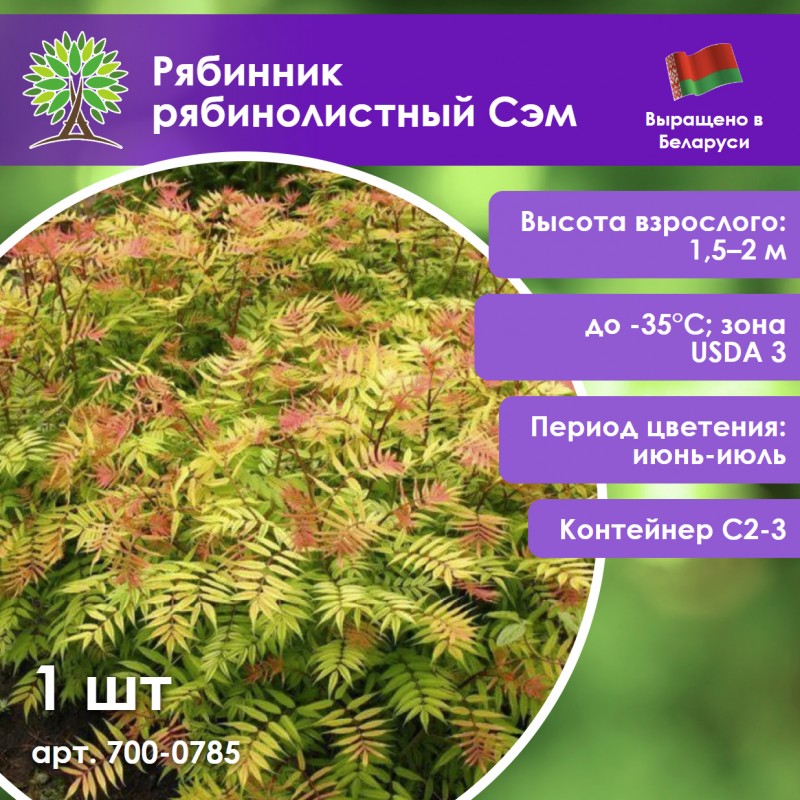 Рябинник рябинолистный Сэм

Выращено в Беларуси

Высота взрослого: 1,5–2 м

до -35°C; зона USDA 3

Период цветения: июнь-июль

Контейнер С2-3

1 шт

арт. 700-0785