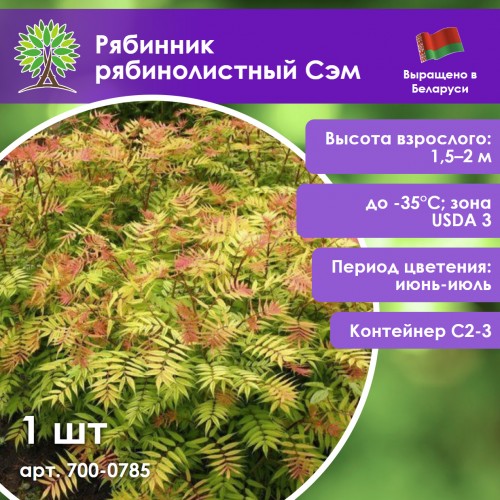 Рябинник рябинолистный Сэм

Выращено в Беларуси

Высота взрослого: 1,5–2 м

до -35°C; зона USDA 3

Период цветения: июнь-июль

Контейнер С2-3

1 шт

арт. 700-0785