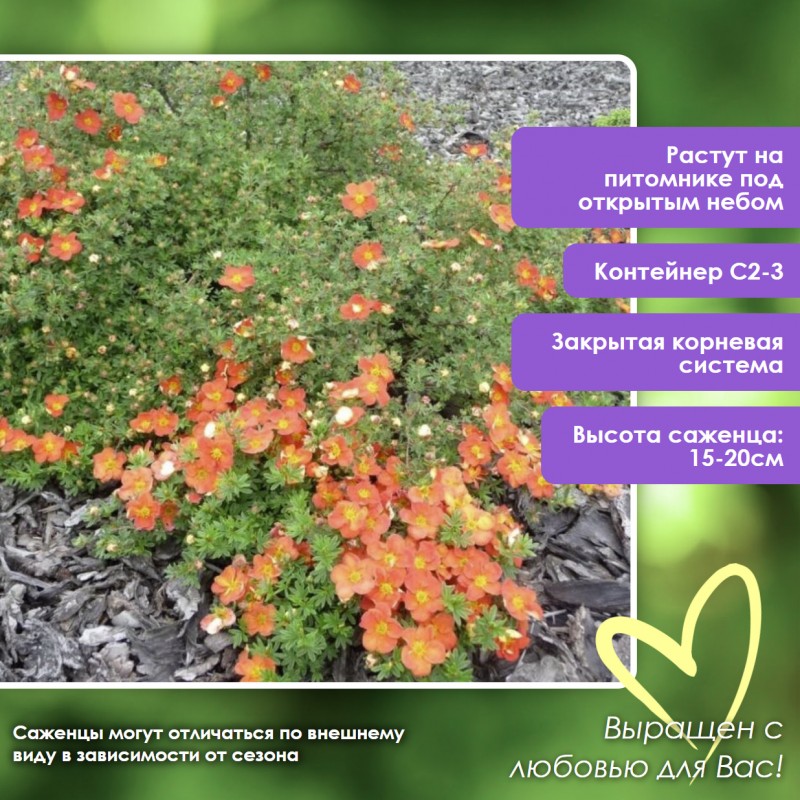 Растут на питомнике под открытым небом

Контейнер С2-3

Закрытая корневая система

Высота саженца: 15-20см

Саженцы могут отличаться по внешнему виду в зависимости от сезона

Выращен с любовью для Вас!