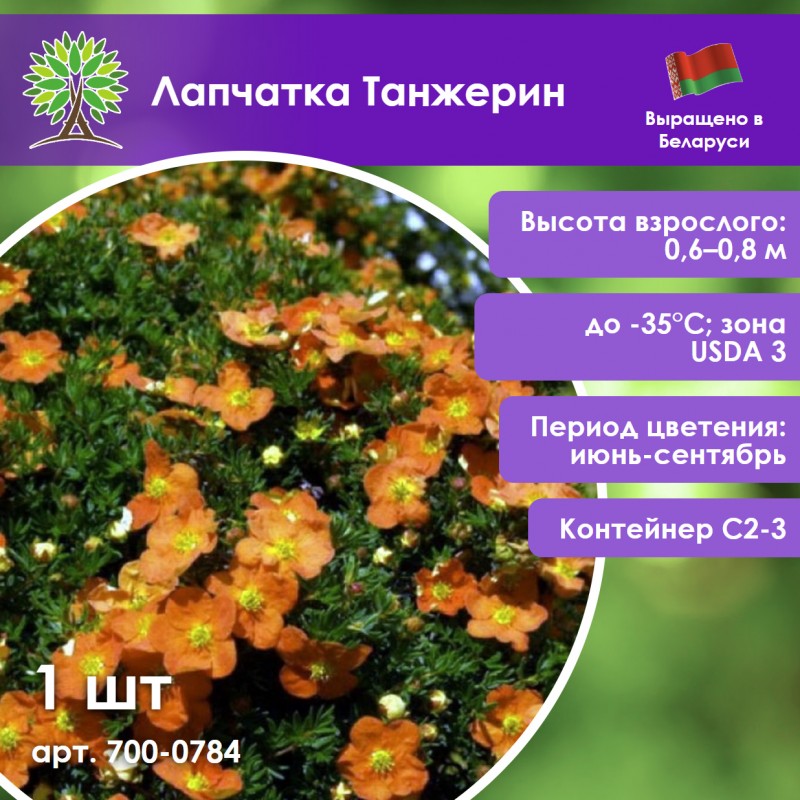 Лапчатка Танжерин

Выращено в Беларуси

Высота взрослого: 0,6–0,8 м

до -35°C; зона USDA 3

Период цветения: июнь-сентябрь

Контейнер С2-3

1 шт

арт. 700-0784