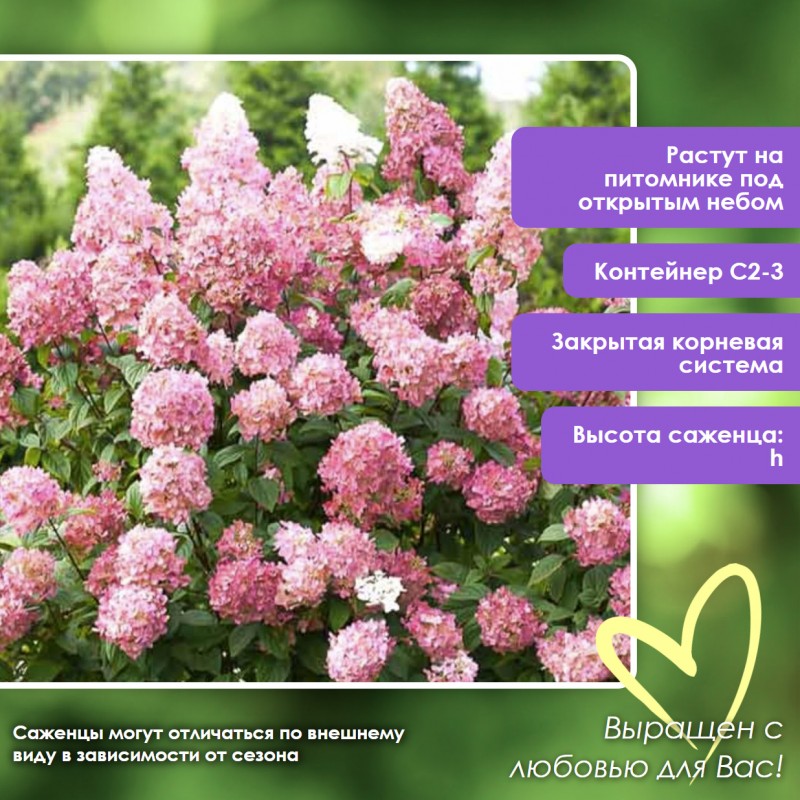 Растут на питомнике под открытым небом

Контейнер С2-3

Закрытая корневая система

Высота саженца: h

Саженцы могут отличаться по внешнему виду в зависимости от сезона

Выращен с любовью для Вас!