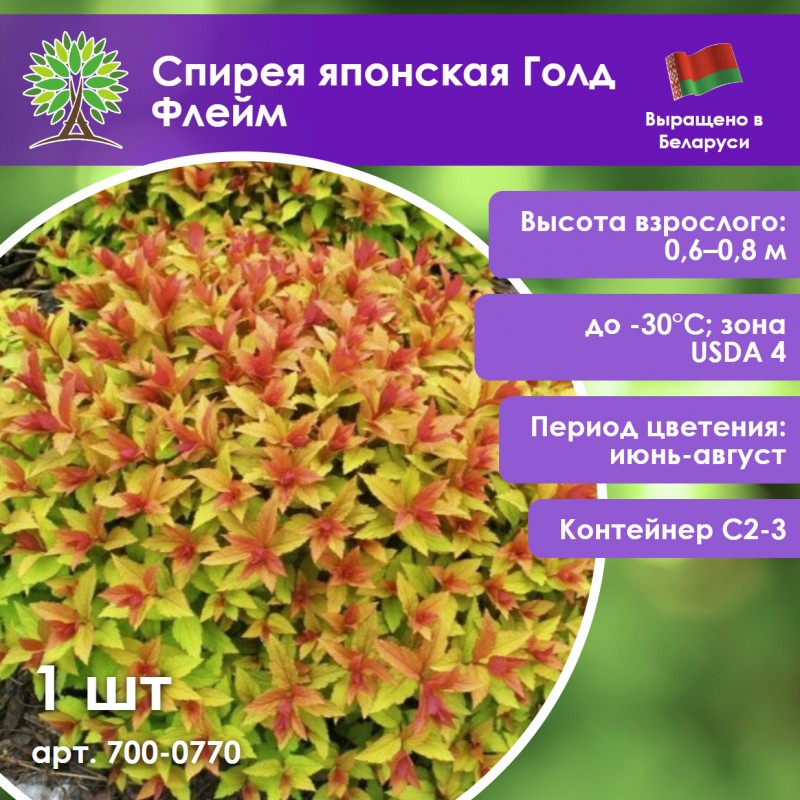 Спирея японская Голд Флейм

Выращено в Беларуси

Высота взрослого: 0,6–0,8 м

до -30°C; зона USDA 4

Период цветения: июнь-август

Контейнер С2-3

1 шт

арт. 700-0770