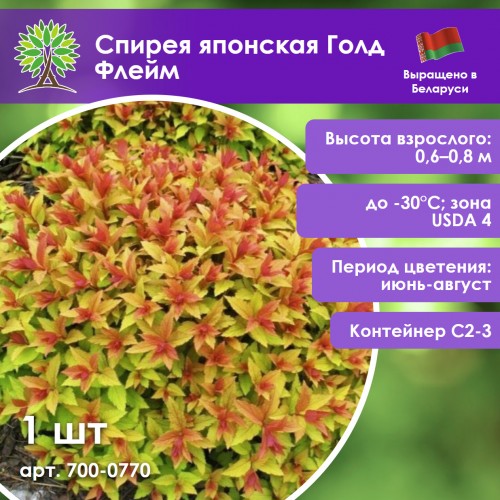 Спирея японская Голд Флейм

Выращено в Беларуси

Высота взрослого: 0,6–0,8 м

до -30°C; зона USDA 4

Период цветения: июнь-август

Контейнер С2-3

1 шт

арт. 700-0770