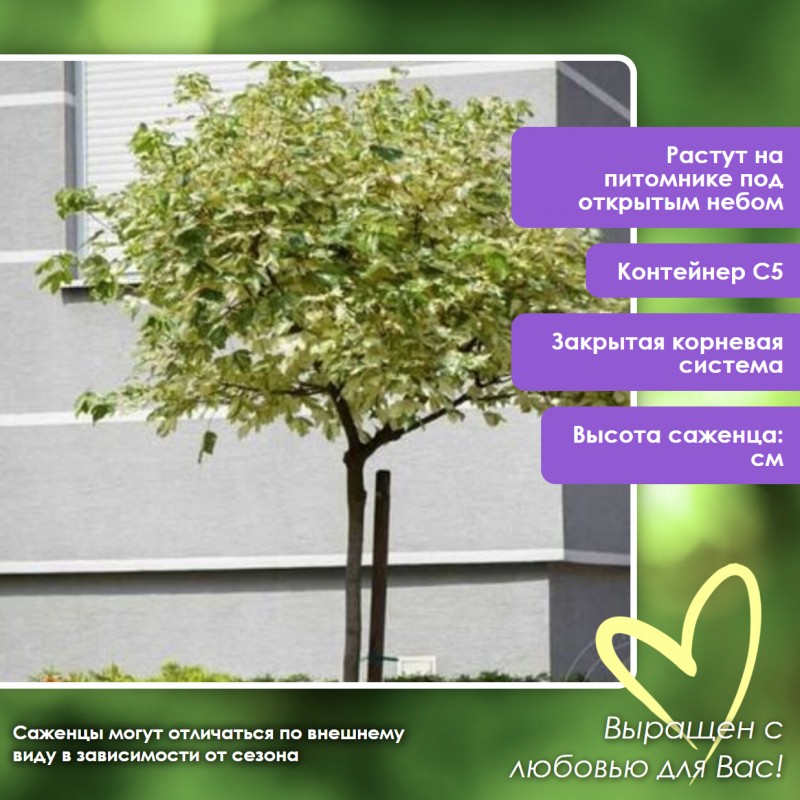 Растут на питомнике под открытым небом

Контейнер С5

Закрытая корневая система

Высота саженца: см

Саженцы могут отличаться по внешнему виду в зависимости от сезона

Выращен с любовью для Вас!