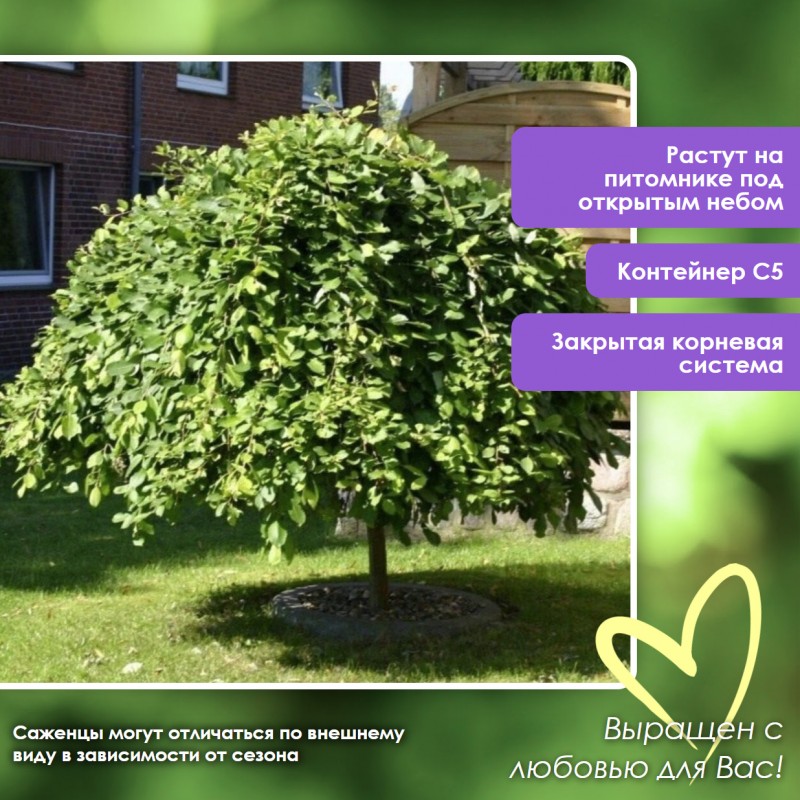 Растут на питомнике под открытым небом

Контейнер С5

Закрытая корневая система

Саженцы могут отличаться по внешнему виду в зависимости от сезона

Выращен с любовью для Вас!