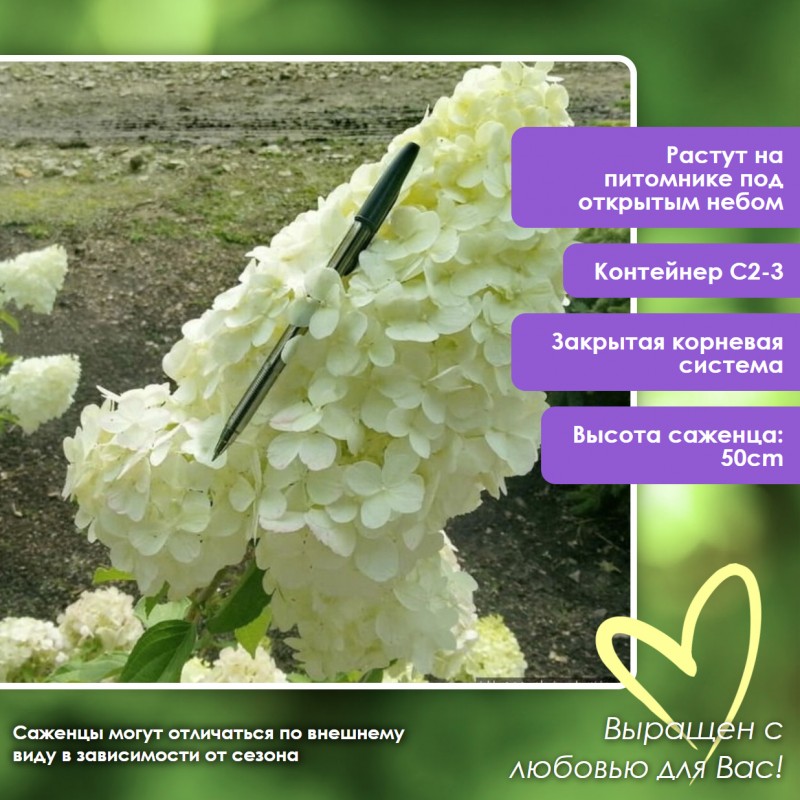 Растут на питомнике под открытым небом

Контейнер С2-3

Закрытая корневая система

Высота саженца: 50cm

Саженцы могут отличаться по внешнему виду в зависимости от сезона

Выращен с любовью для Вас!