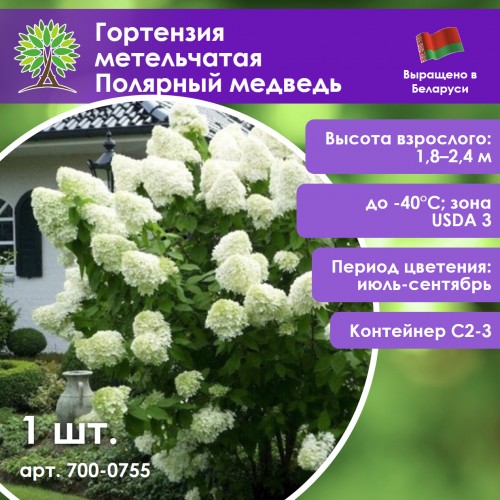 Гортензия метельчатая Полярный медведь

Выращено в Беларуси

Высота взрослого: 1,8–2,4 м

до -40°C; зона USDA 3

Период цветения: июль-сентябрь

Контейнер С2-3

1 шт.

арт. 700-0755