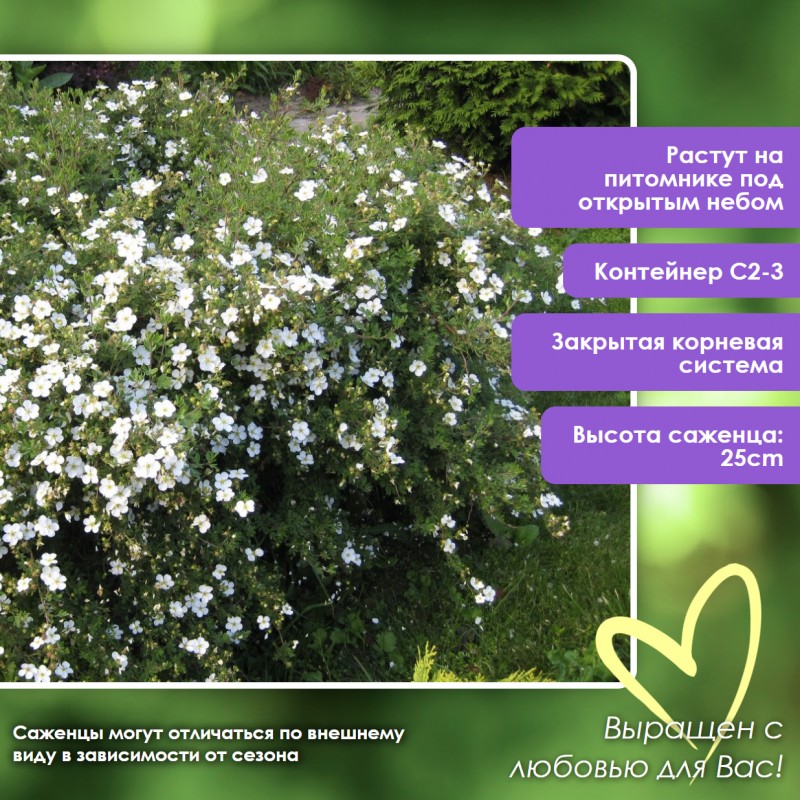 Растут на питомнике под открытым небом

Контейнер С2-3

Закрытая корневая система

Высота саженца: 25cm

Саженцы могут отличаться по внешнему виду в зависимости от сезона

Выращен с любовью для Вас!