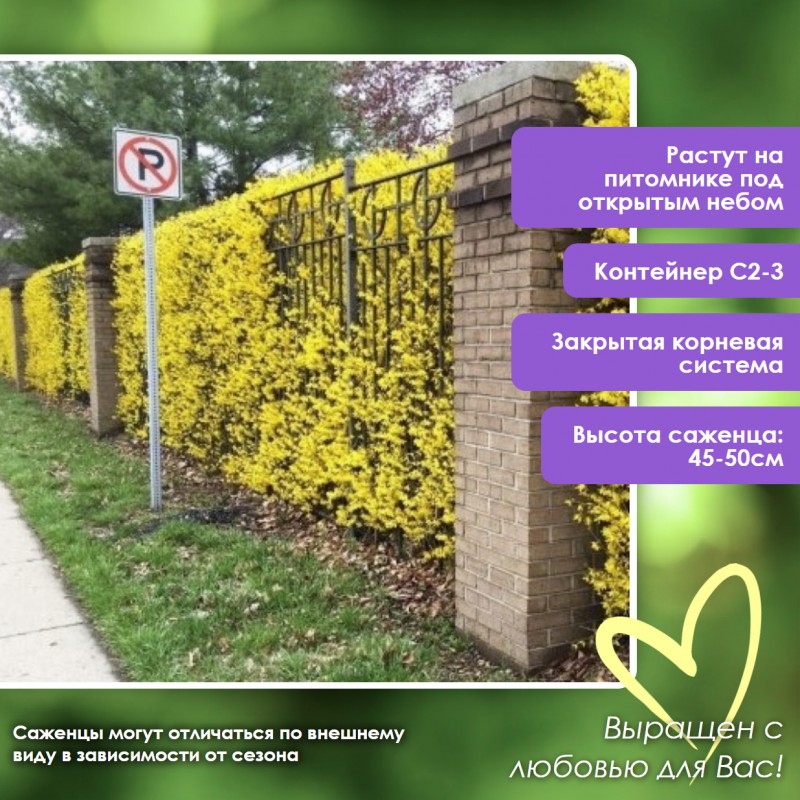 P

Растут на питомнике под открытым небом

Контейнер С2-3

Закрытая корневая система

Высота саженца: 45-50см

Саженцы могут отличаться по внешнему виду в зависимости от сезона

Выращен с любовью для Вас!