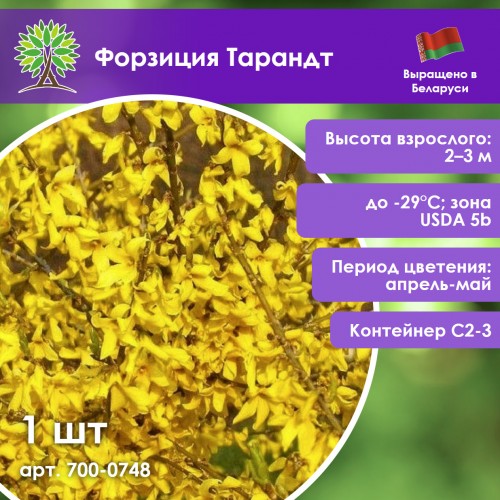 Форзиция Тарандт

Выращено в Беларуси

Высота взрослого: 2–3 м

до -29°C; зона USDA 5b

Период цветения: апрель-май

Контейнер С2-3

1 шт

арт. 700-0748