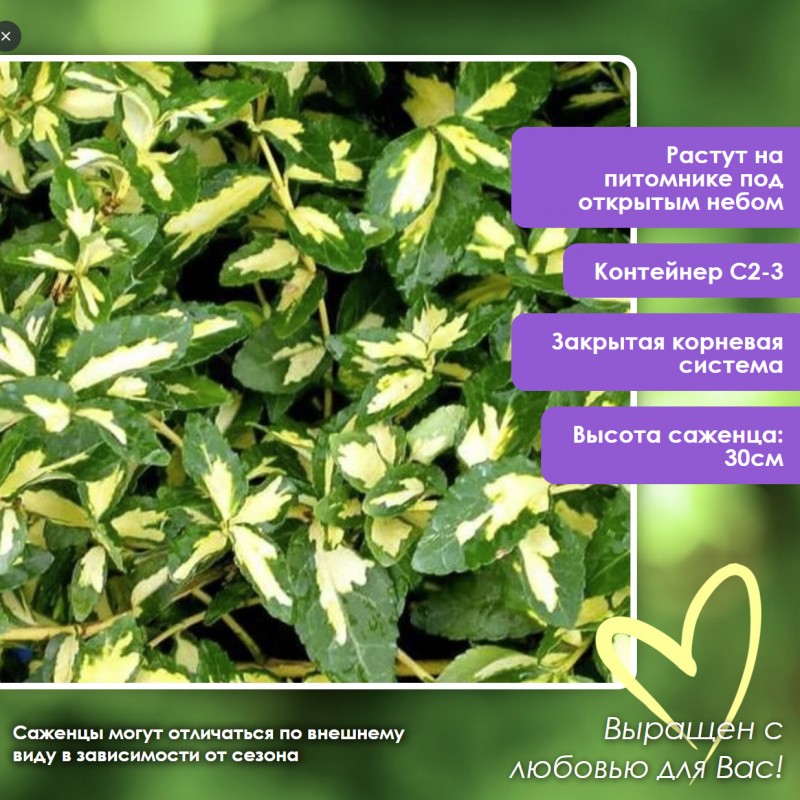 ×

Растут на питомнике под открытым небом

Контейнер С2-3

Закрытая корневая система

Высота саженца: 30см

Саженцы могут отличаться по внешнему виду в зависимости от сезона

Выращен с любовью для Вас!