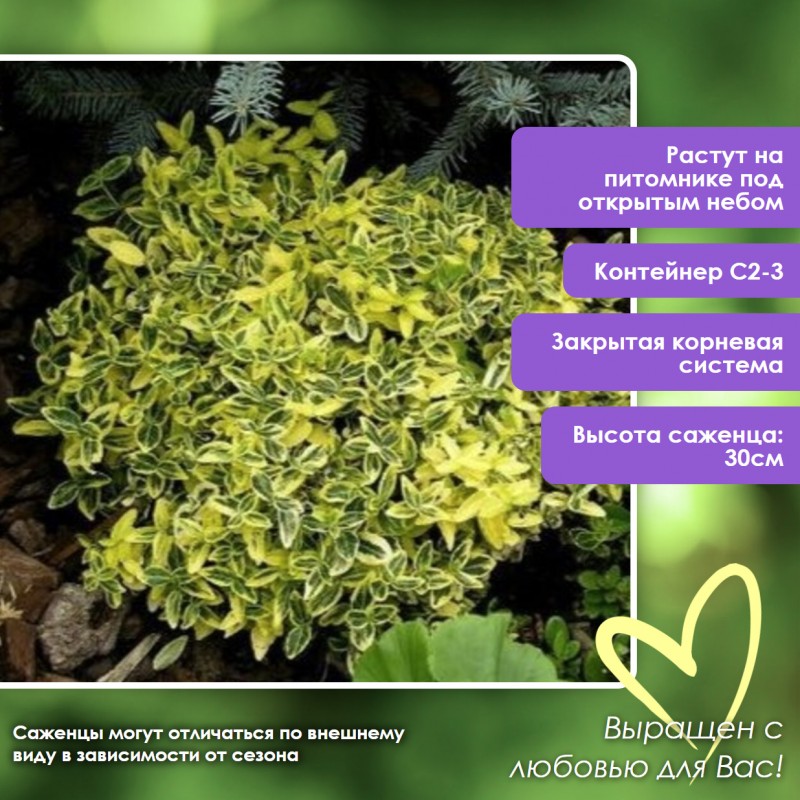 Растут на питомнике под открытым небом

Контейнер С2-3

Закрытая корневая система

Высота саженца: 30см

Саженцы могут отличаться по внешнему виду в зависимости от сезона

Выращен с любовью для Вас!