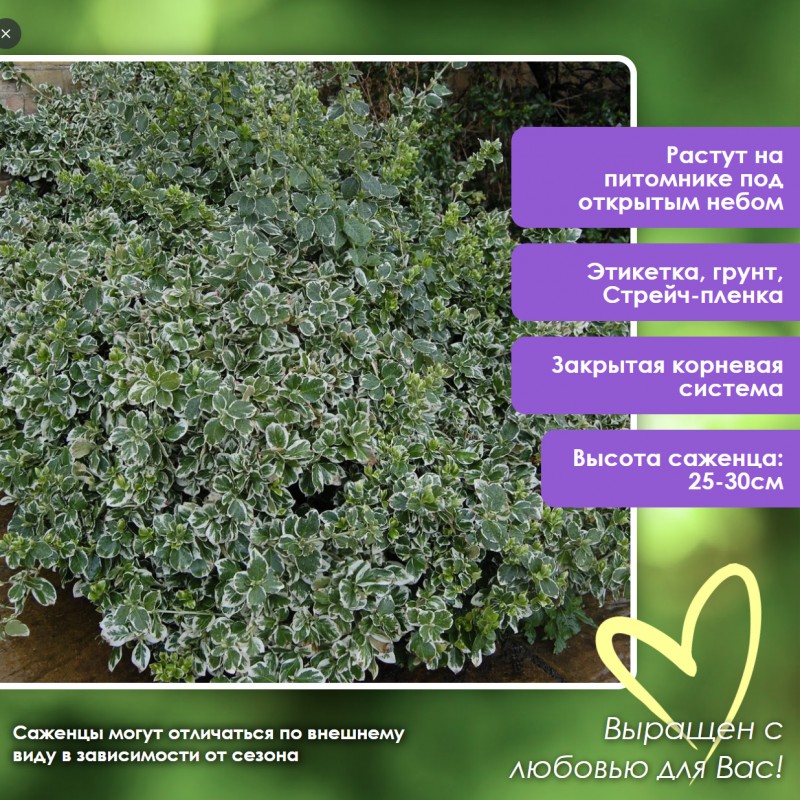 ×

Растут на питомнике под открытым небом

Этикетка, грунт, Стрейч-пленка

Закрытая корневая система

Высота саженца: 25-30см

Саженцы могут отличаться по внешнему виду в зависимости от сезона

Выращен с любовью для Вас!