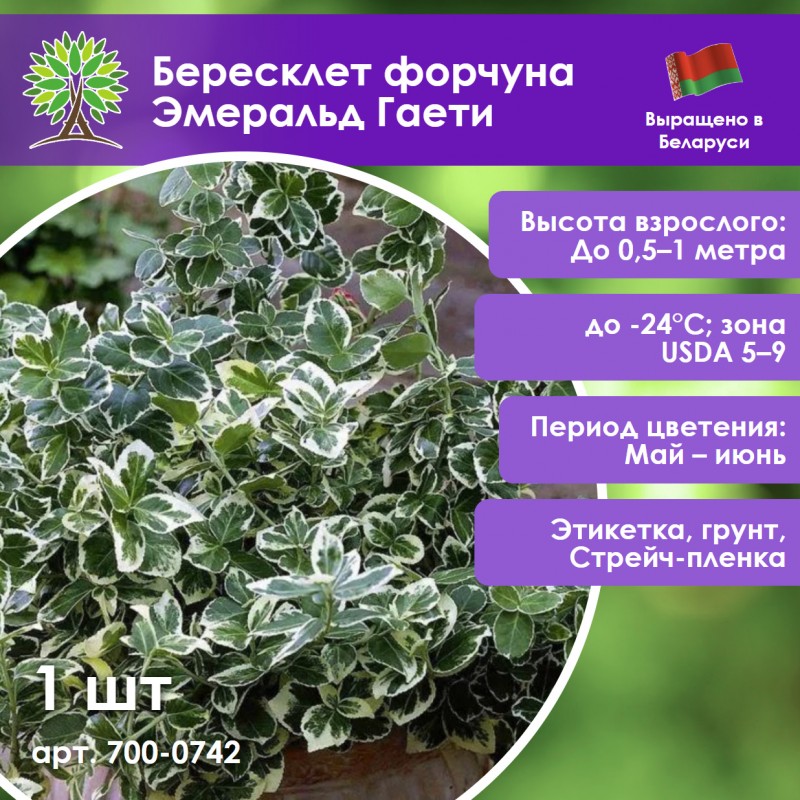 Бересклет форчуна Эмеральд Гаети

Выращено в Беларуси

Высота взрослого: До 0,5–1 метра

до -24°С; зона USDA 5–9

Период цветения: Май – июнь

Этикетка, грунт, Стрейч-пленка

1 шт

арт. 700-0742