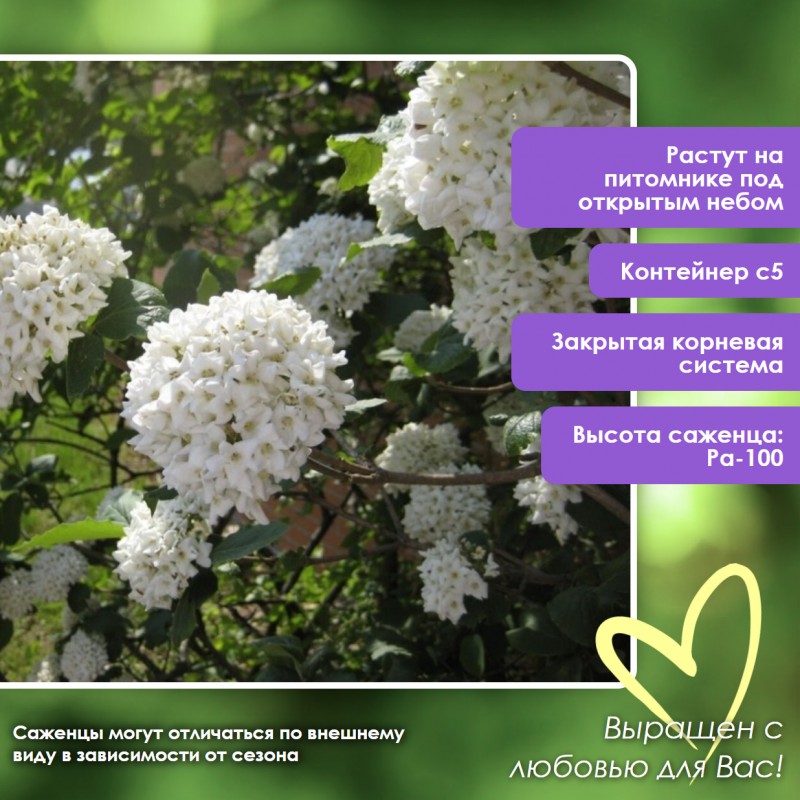 Растут на питомнике под открытым небом

Контейнер с5

Закрытая корневая система

Высота саженца: Ра-100

Саженцы могут отличаться по внешнему виду в зависимости от сезона

Выращен с любовью для Вас!