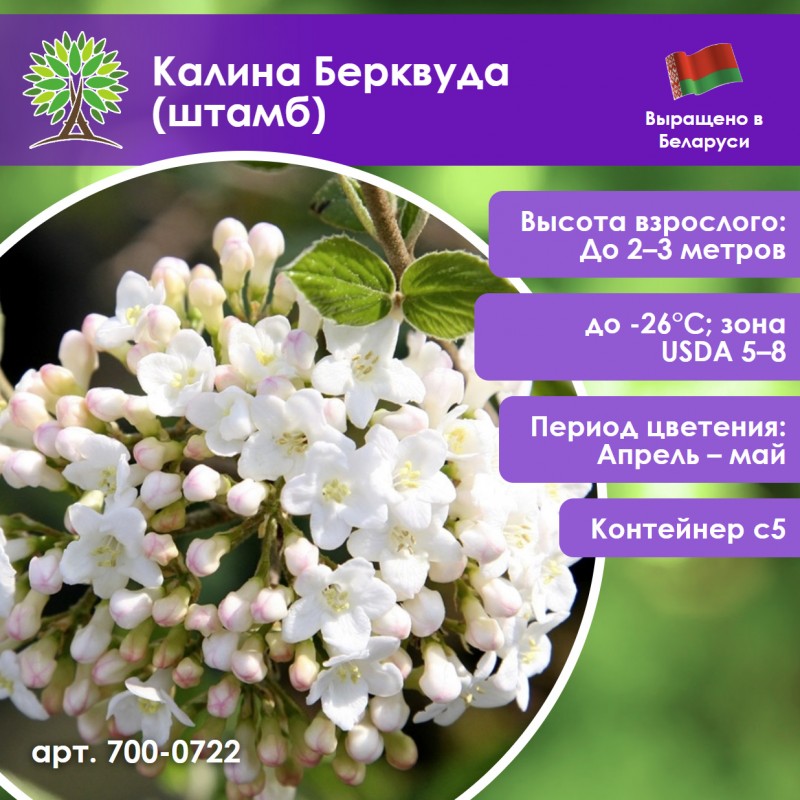 Калина Берквуда (штамб)

Выращено в Беларуси

Высота взрослого: До 2–3 метров

до -26°C; зона USDA 5–8

Период цветения: Апрель – май

Контейнер с5

арт. 700-0722