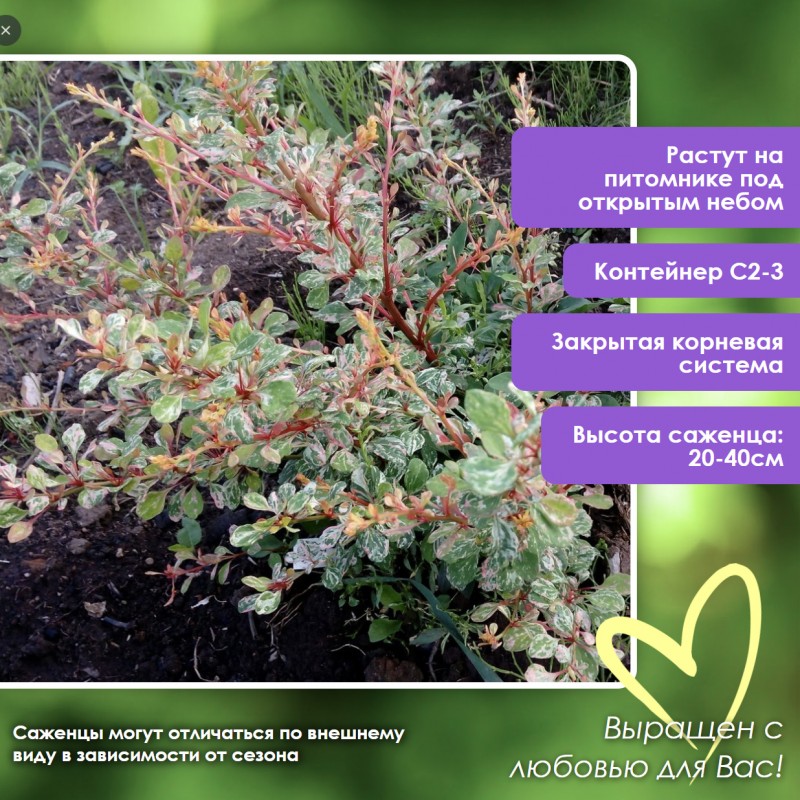 Растут на питомнике под открытым небом

Контейнер С2-3

Закрытая корневая система

Высота саженца: 20-40см

Саженцы могут отличаться по внешнему виду в зависимости от сезона

Выращен с любовью для Вас!