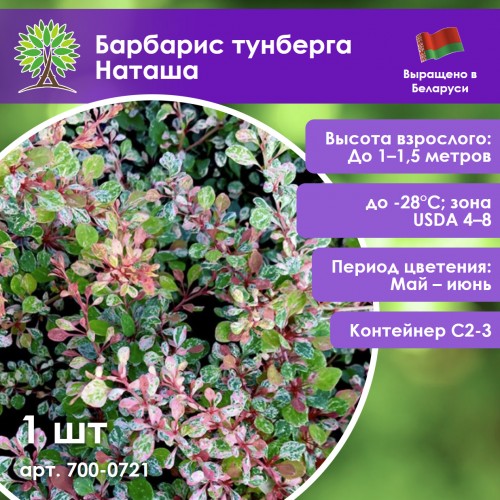 Барбарис тунберга Наташа

Выращено в Беларуси

Высота взрослого: До 1–1,5 метров

до -28°C; зона USDA 4–8

Период цветения: Май – июнь

Контейнер С2-3

1 шт

арт. 700-0721