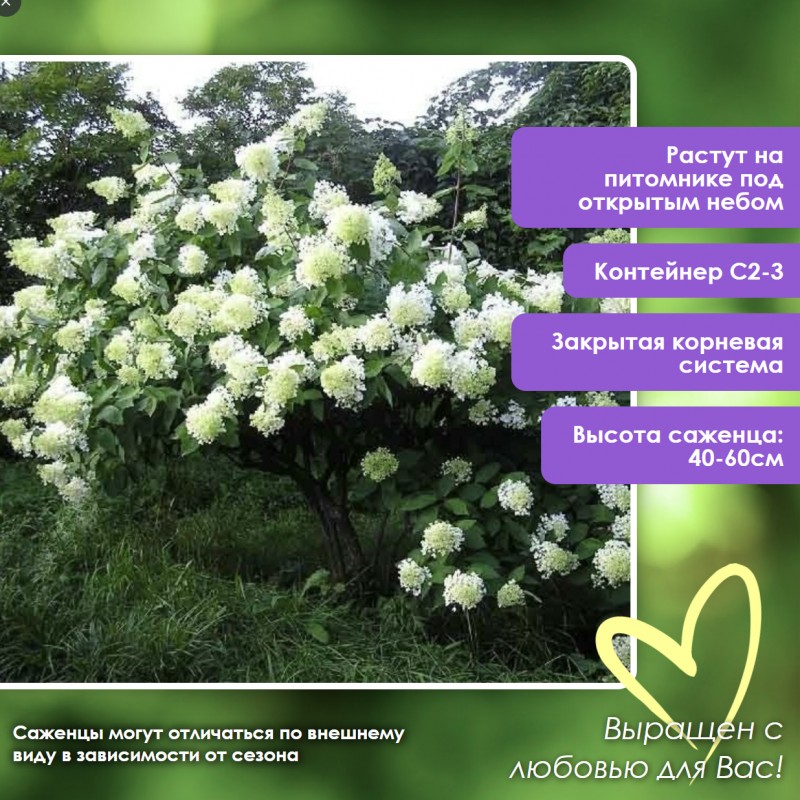 Растут на питомнике под открытым небом

Контейнер С2-3

Закрытая корневая система

Высота саженца: 40-60см

Саженцы могут отличаться по внешнему виду в зависимости от сезона

Выращен с любовью для Вас!