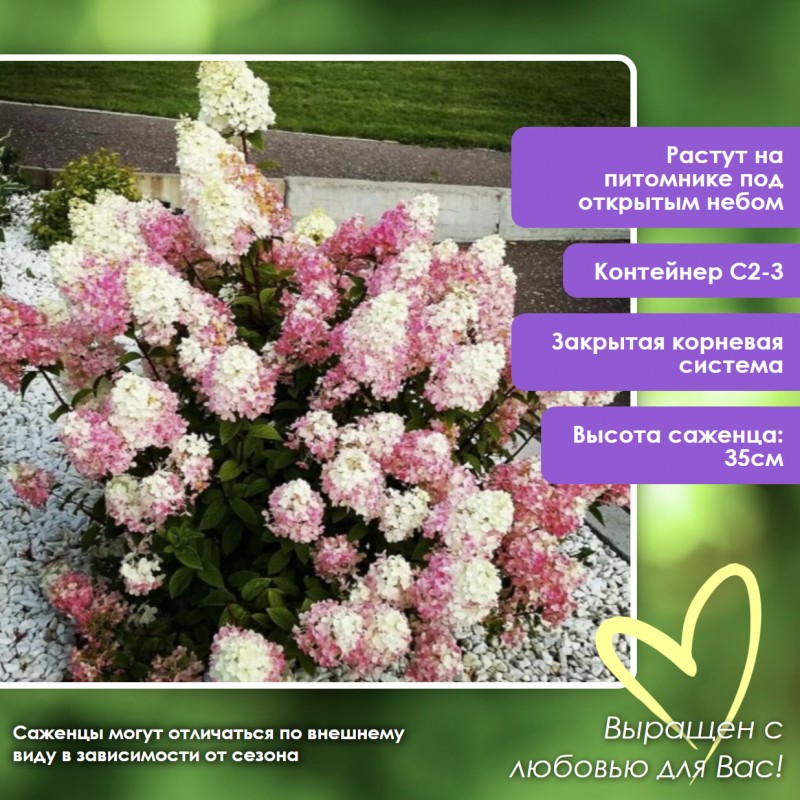 Растут на питомнике под открытым небом

Контейнер С2-3

Закрытая корневая система

Высота саженца: 35см

Саженцы могут отличаться по внешнему виду в зависимости от сезона

Выращен с любовью для Вас!