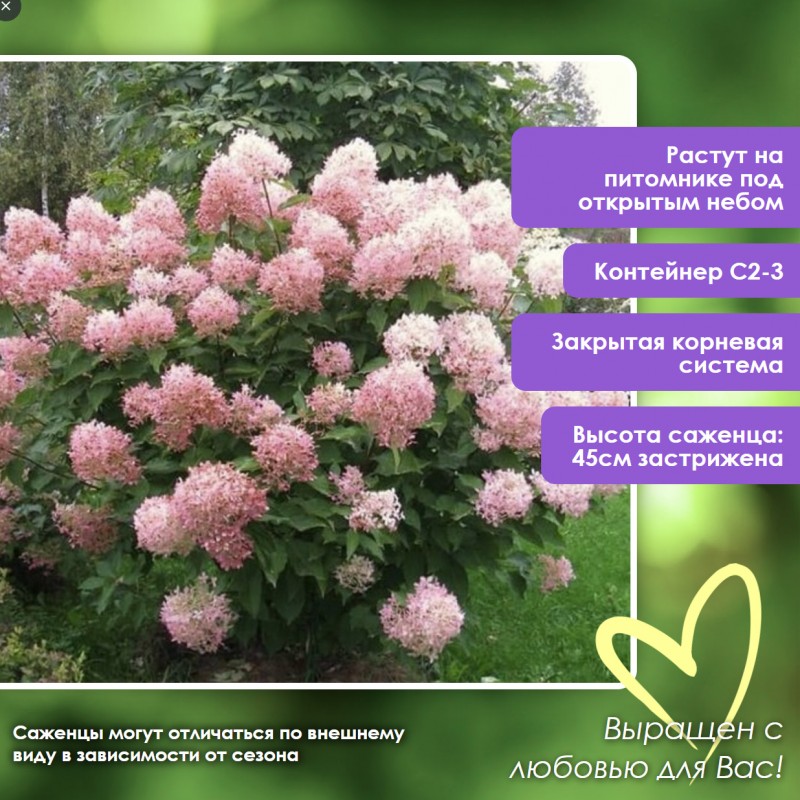 Растут на питомнике под открытым небом

Контейнер С2-3

Закрытая корневая система

Высота саженца: 45см застрижена

Саженцы могут отличаться по внешнему виду в зависимости от сезона

Выращен с любовью для Вас!