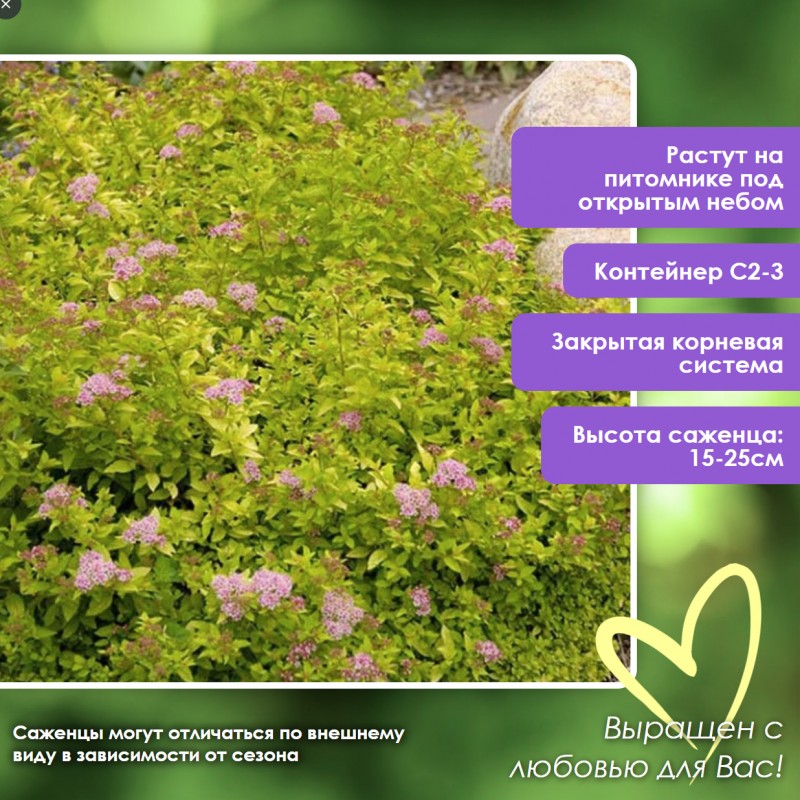 Растут на питомнике под открытым небом

Контейнер С2-3

Закрытая корневая система

Высота саженца: 15-25см

Саженцы могут отличаться по внешнему виду в зависимости от сезона

Выращен с любовью для Вас!