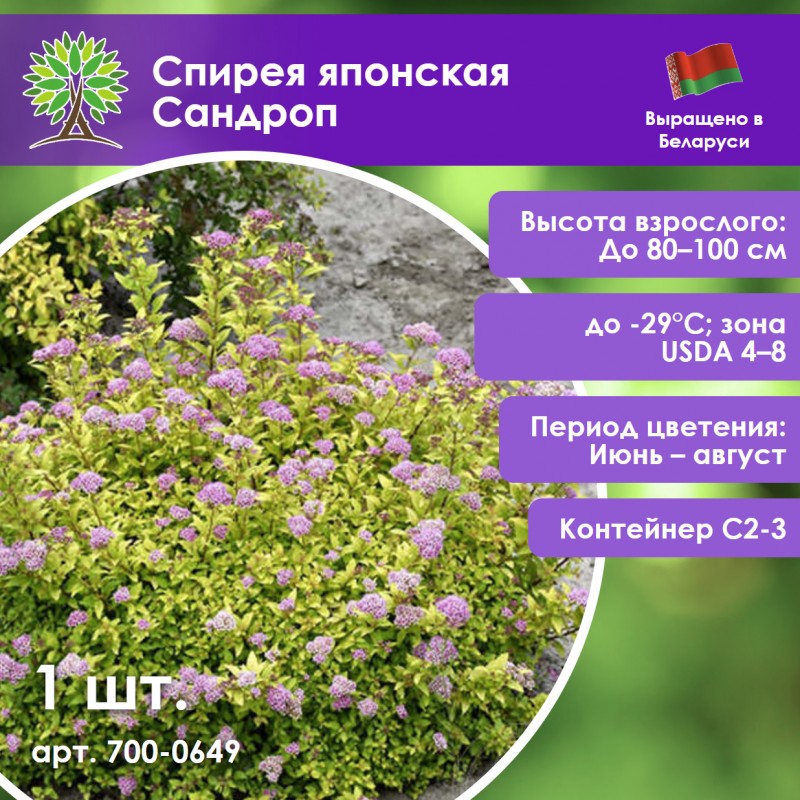 Спирея японская Сандроп

Выращено в Беларуси

Высота взрослого: До 80–100 см

до -29°C; зона USDA 4–8

Период цветения: Июнь – август

Контейнер С2-3

1 шт.

арт. 700-0649