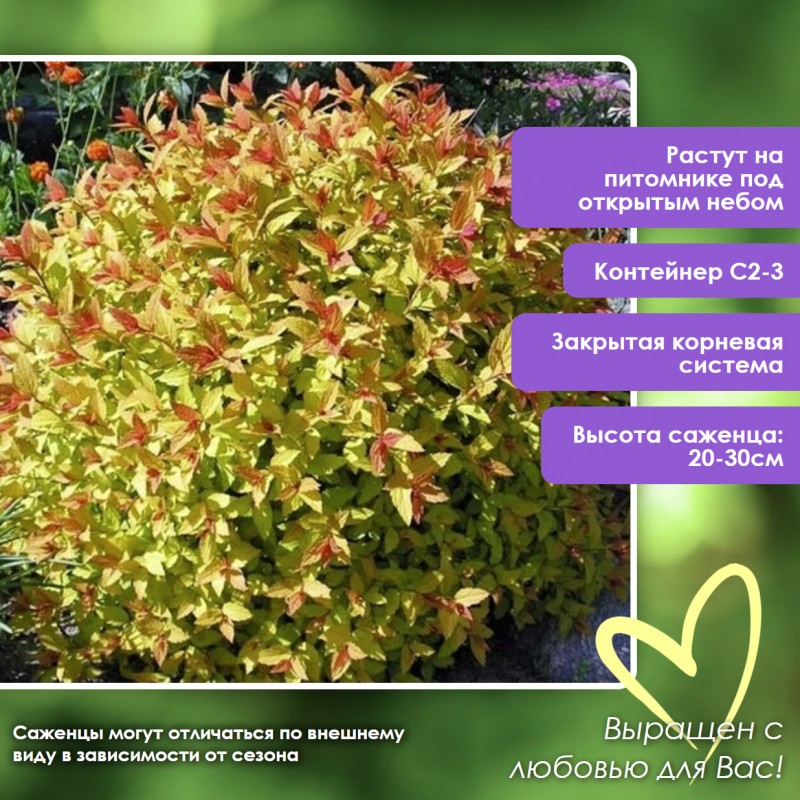 Растут на питомнике под открытым небом

Контейнер С2-3

Закрытая корневая система

Высота саженца: 20-30см

Саженцы могут отличаться по внешнему виду в зависимости от сезона

Выращен с любовью для Вас!