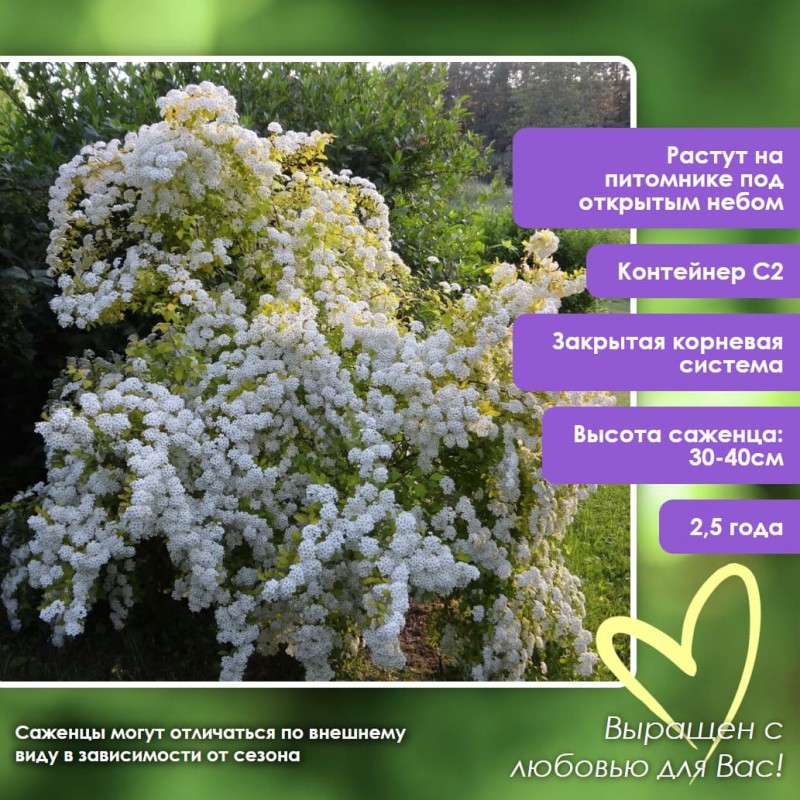 Растут на питомнике под открытым небом

Контейнер С2

Закрытая корневая система

Высота саженца: 30-40см

2,5 года

Саженцы могут отличаться по внешнему виду в зависимости от сезона

Выращен с любовью для Вас!