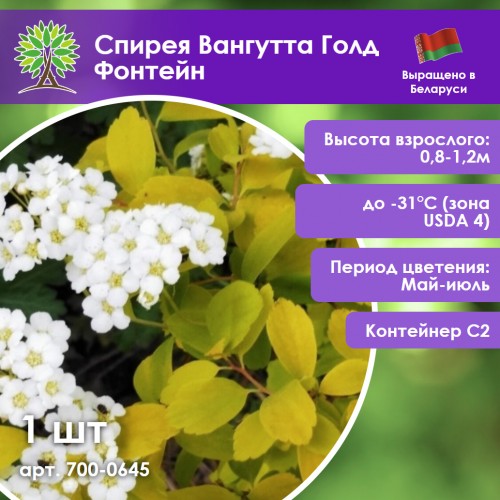 Спирея Вангутта Голд Фонтейн

Выращено в Беларуси

Высота взрослого: 0,8-1,2м

до -31°C (зона USDA 4)

Период цветения: Май-июль

Контейнер С2

1 шт

арт. 700-0645