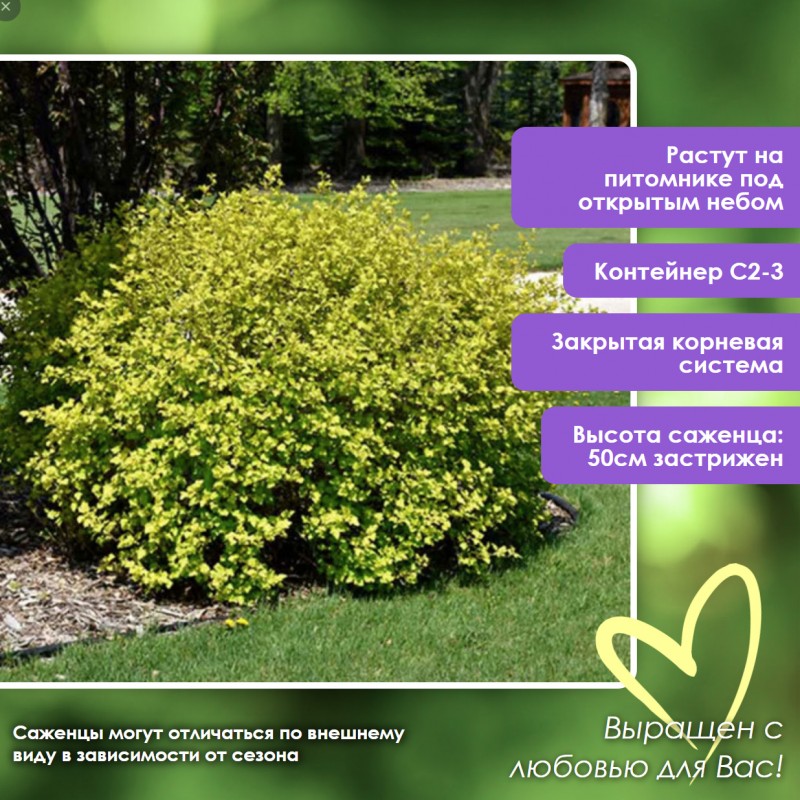 Растут на питомнике под открытым небом

Контейнер С2-3

Закрытая корневая система

Высота саженца: 50см застрижен

Саженцы могут отличаться по внешнему виду в зависимости от сезона

Выращен с любовью для Вас!