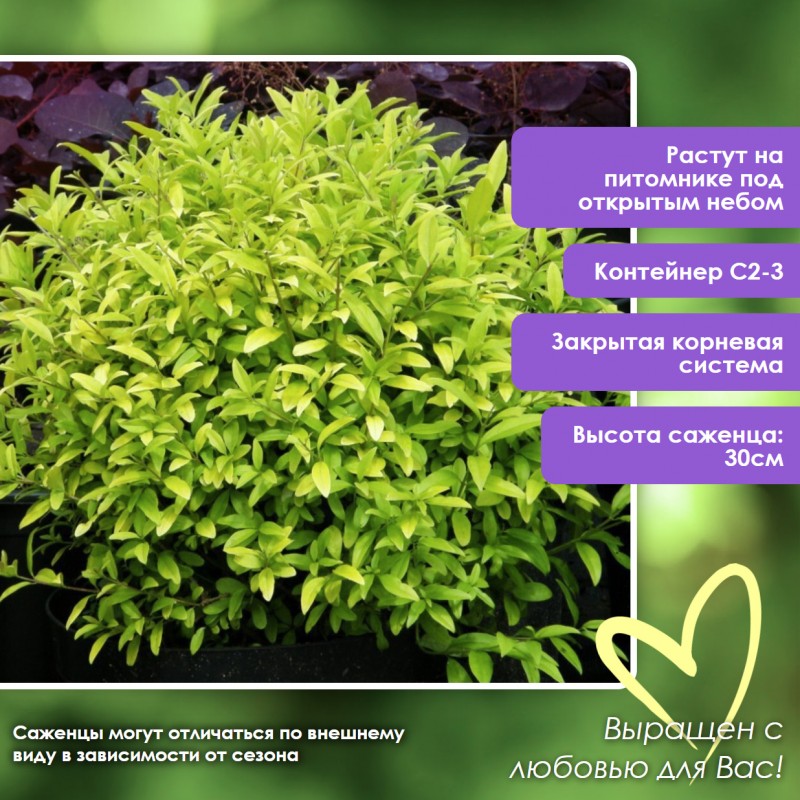 Растут на питомнике под открытым небом

Контейнер С2-3

Закрытая корневая система

Высота саженца: 30см

Саженцы могут отличаться по внешнему виду в зависимости от сезона

Выращен с любовью для Вас!