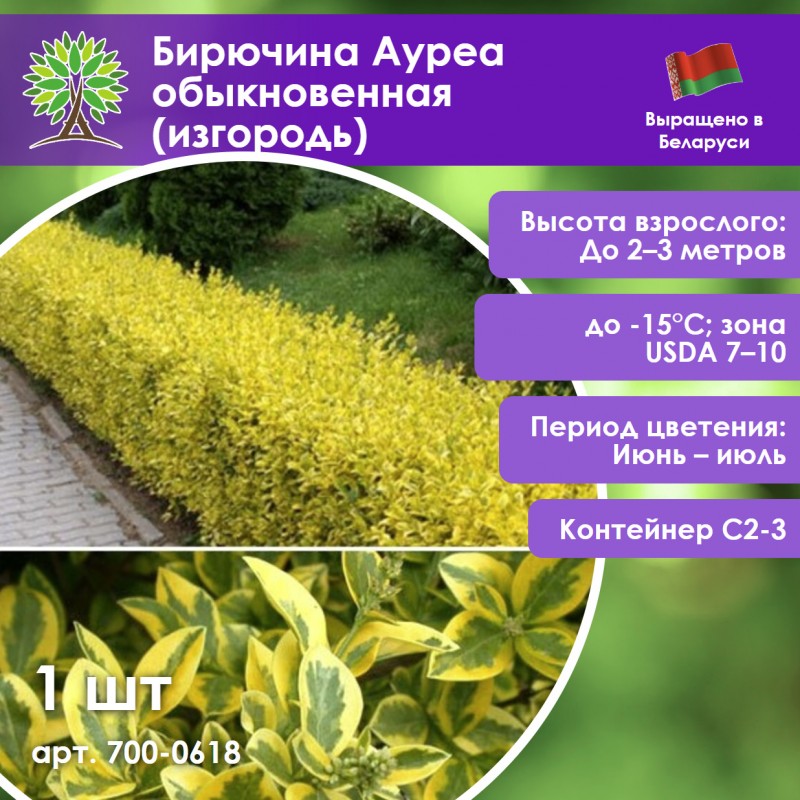 Бирючина Ауреа обыкновенная (изгородь)

Выращено в Беларуси

Высота взрослого: До 2–3 метров

до -15°C; зона USDA 7–10

Период цветения: Июнь – июль

Контейнер С2-3

1 шт

арт. 700-0618