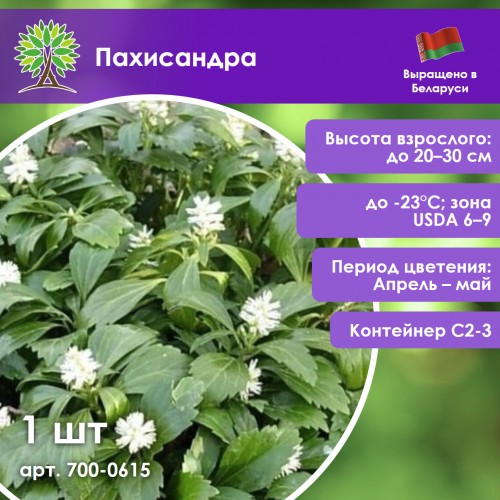 Пахисандра

Выращено в Беларуси

Высота взрослого: до 20–30 см

до -23°C; зона USDA 6–9

Период цветения: Апрель – май

Контейнер С2-3

1 шт

арт. 700-0615