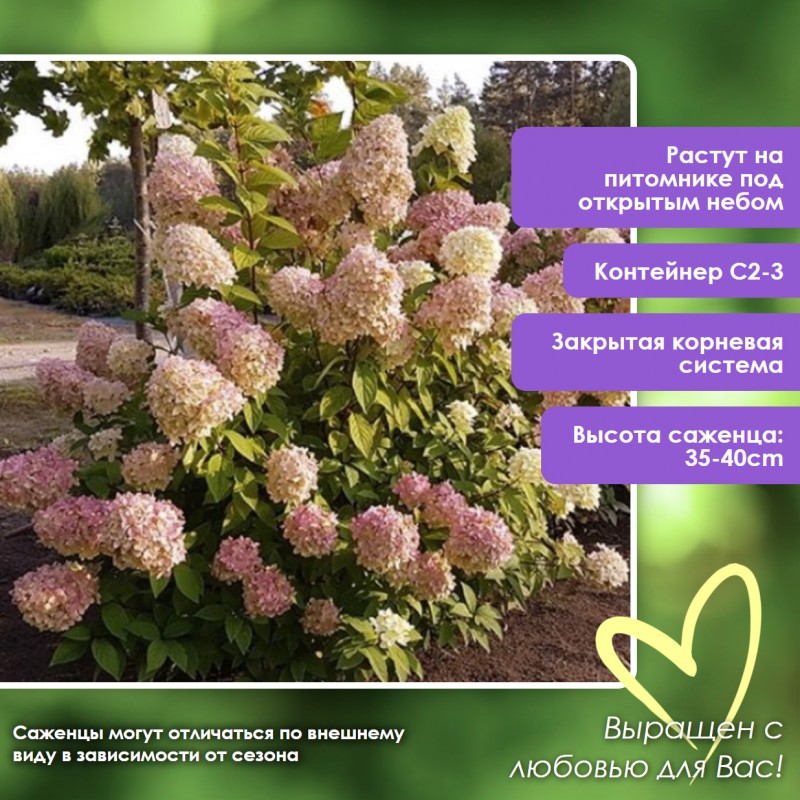 Растут на питомнике под открытым небом

Контейнер С2-3

Закрытая корневая система

Высота саженца: 35-40cm

Саженцы могут отличаться по внешнему виду в зависимости от сезона

Выращен с любовью для Вас!