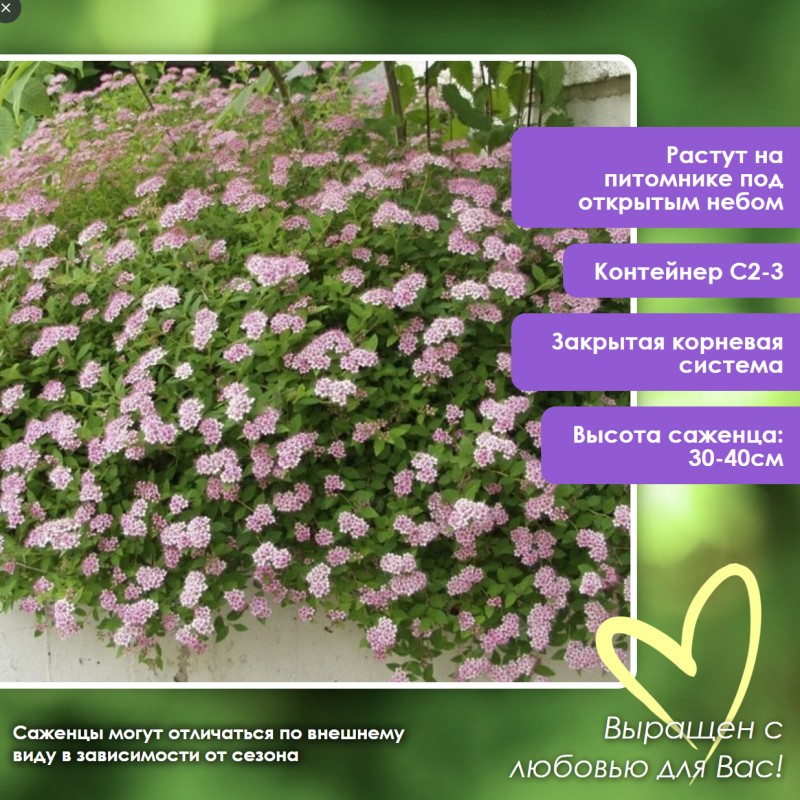 Растут на питомнике под открытым небом

Контейнер С2-3

Закрытая корневая система

Высота саженца: 30-40см

Саженцы могут отличаться по внешнему виду в зависимости от сезона

Выращен с любовью для Вас!