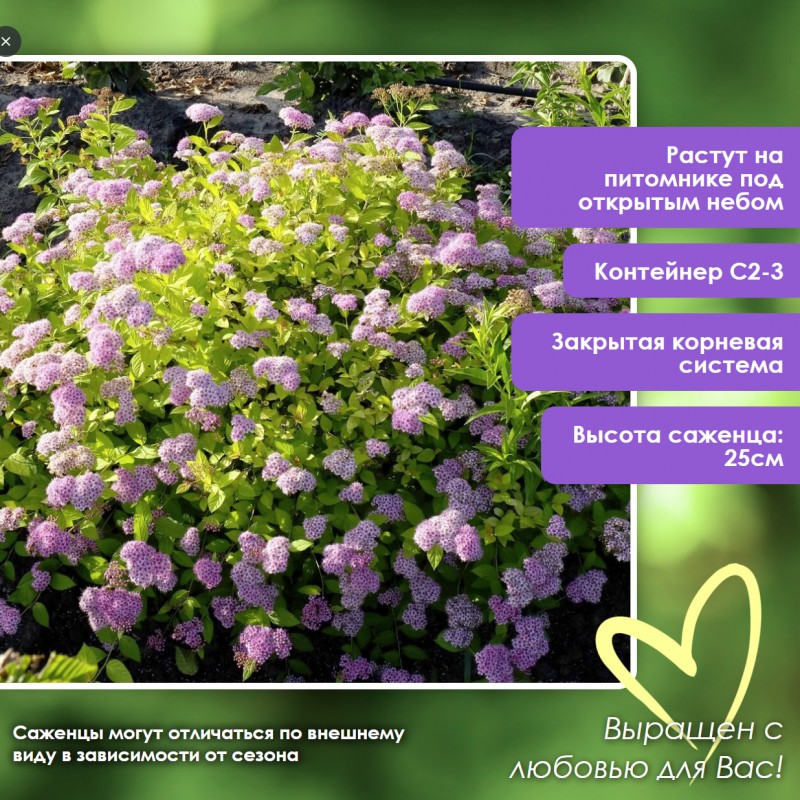 ×

Растут на питомнике под открытым небом

Контейнер С2-3

Закрытая корневая система

Высота саженца: 25см

Саженцы могут отличаться по внешнему виду в зависимости от сезона

Выращен с любовью для Вас!