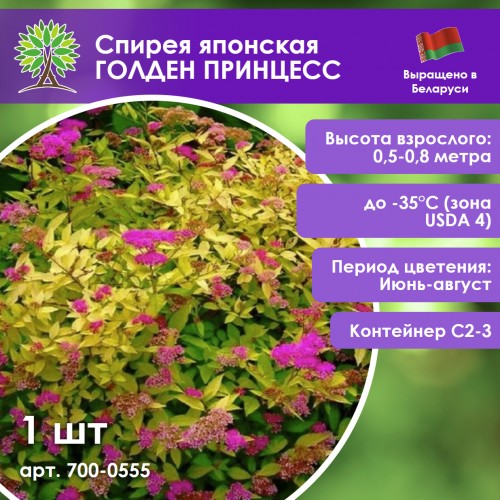 Спирея японская
ГОЛДЕН ПРИНЦЕСС

Выращено в Беларуси

Высота взрослого: 0,5-0,8 метра

до -35°C (зона USDA 4)

Период цветения: Июнь-август

Контейнер С2-3

1 шт

арт. 700-0555